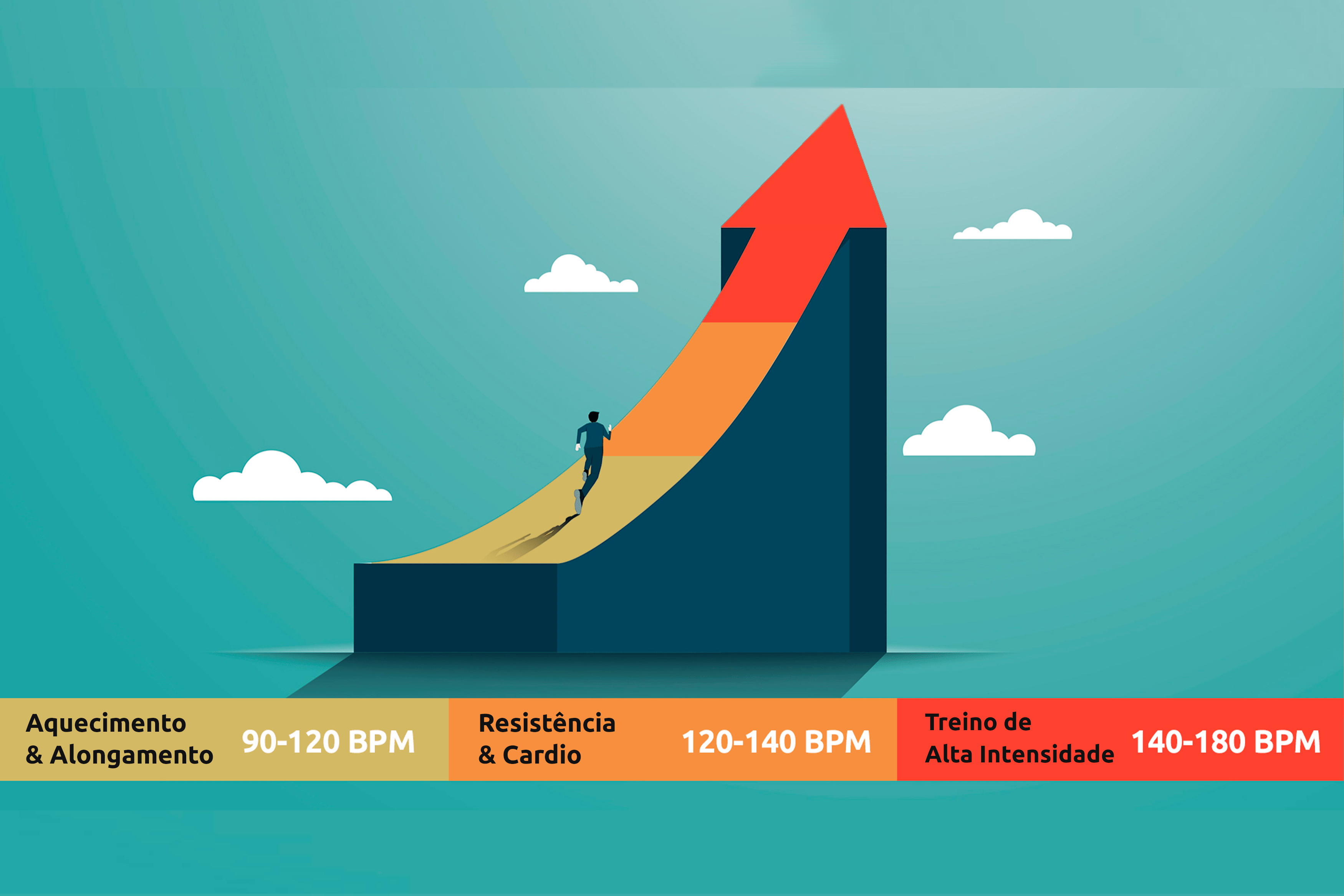 Aquecimento & Alongamento

90-120 BPM

Resistência & Cardio

120-140 BPM

Treino de Alta Intensidade

140-180 BPM