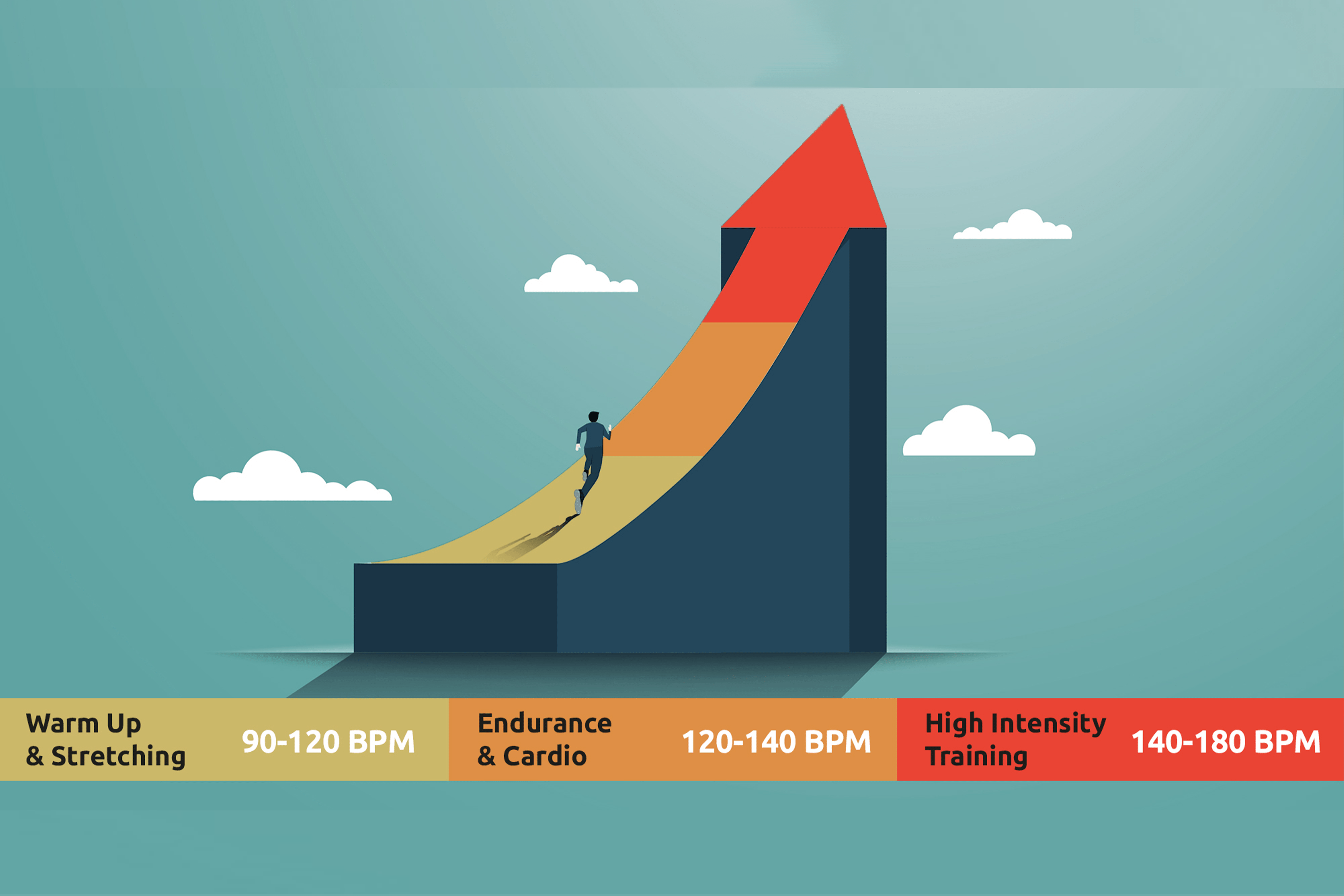 Warm Up & Stretching
90-120 BPM

Endurance & Cardio
120-140 BPM

High Intensity Training
140-180 BPM